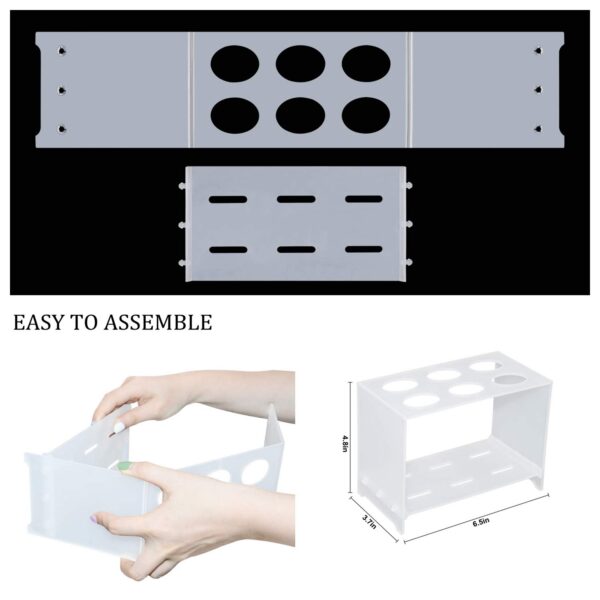 EASY TO ASSEMBLE

4.8in

3.7in

6.5in