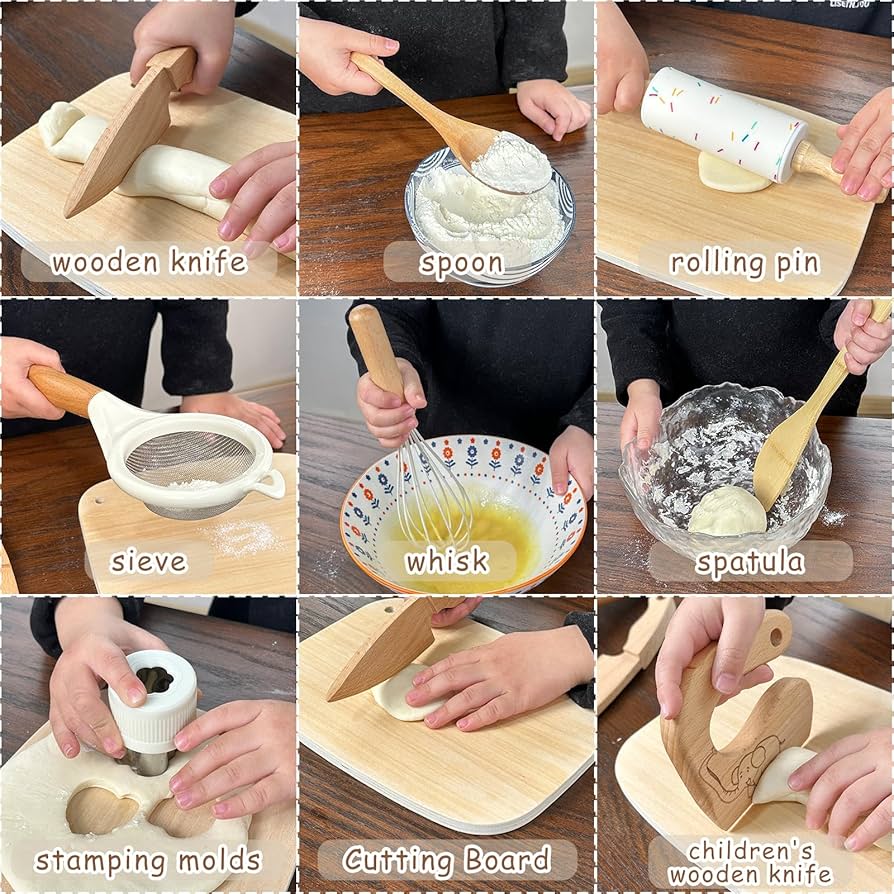 wooden knife

spoon

rolling pin

sieve

whisk

spatula

stamping molds

Cutting Board

children's wooden knife